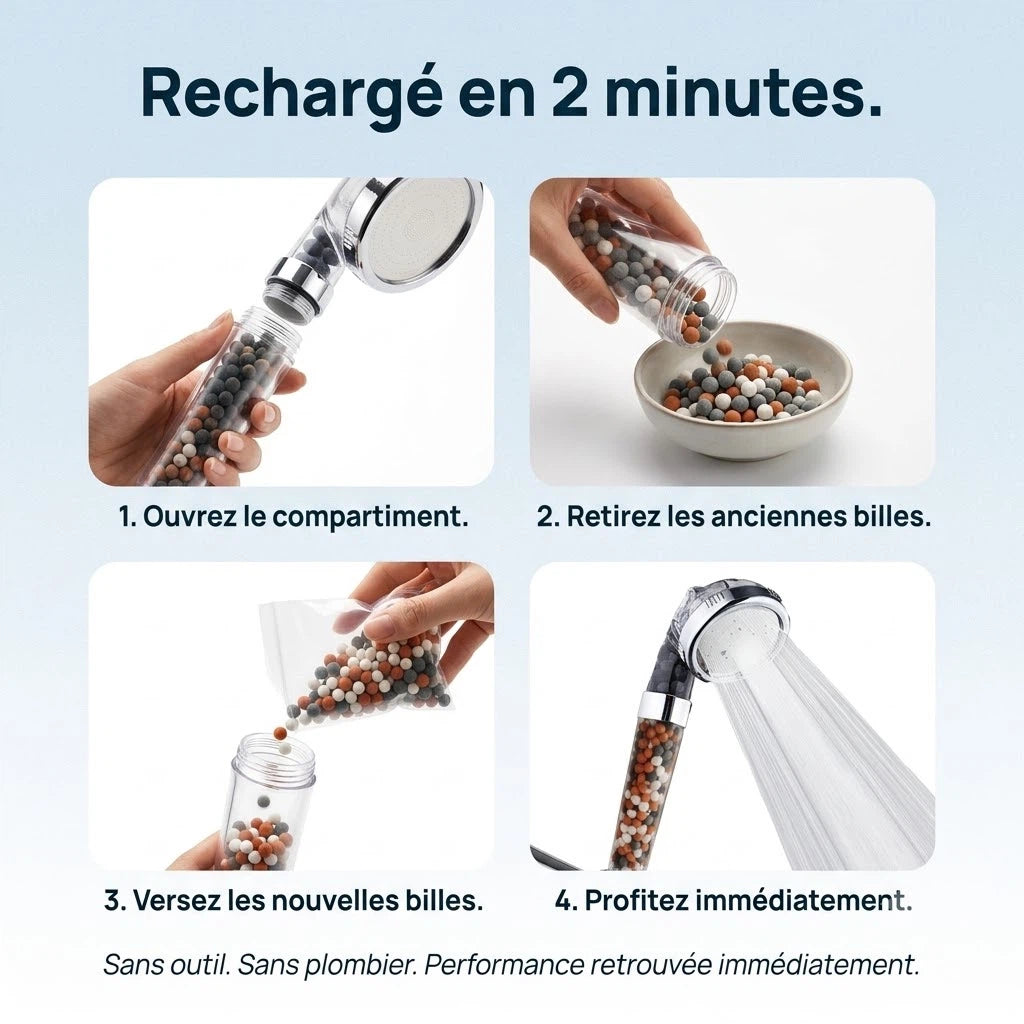 Rechargé en 2 minutes.

1. Ouvrez le compartiment.

2. Retirez les anciennes billes.

3. Versez les nouvelles billes.

4. Profitez immédiatement.

Sans outil. Sans plombier. Performance retrouvée immédiatement.