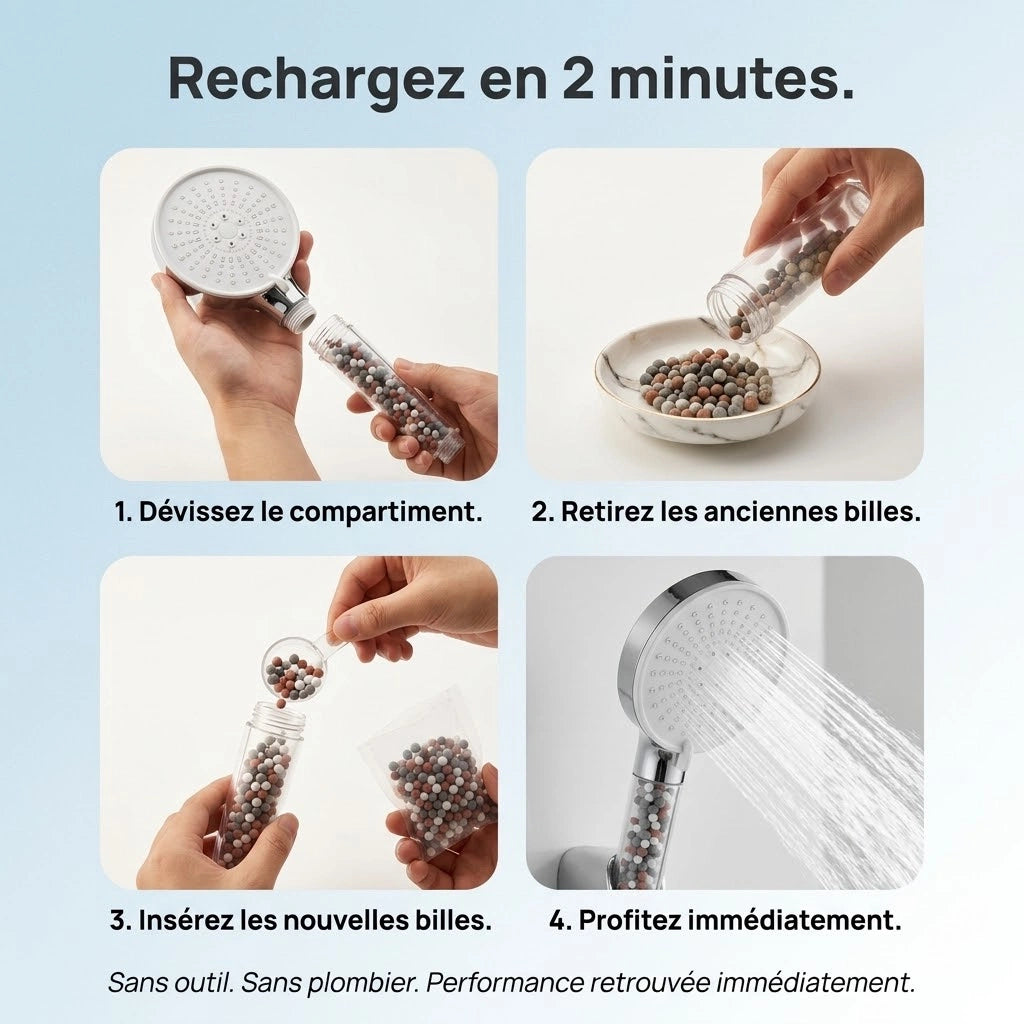 Rechargez en 2 minutes.

1. Dévissez le compartiment.

2. Retirez les anciennes billes.

3. Insérez les nouvelles billes.

4. Profitez immédiatement.

Sans outil. Sans plombier. Performance retrouvée immédiatement.